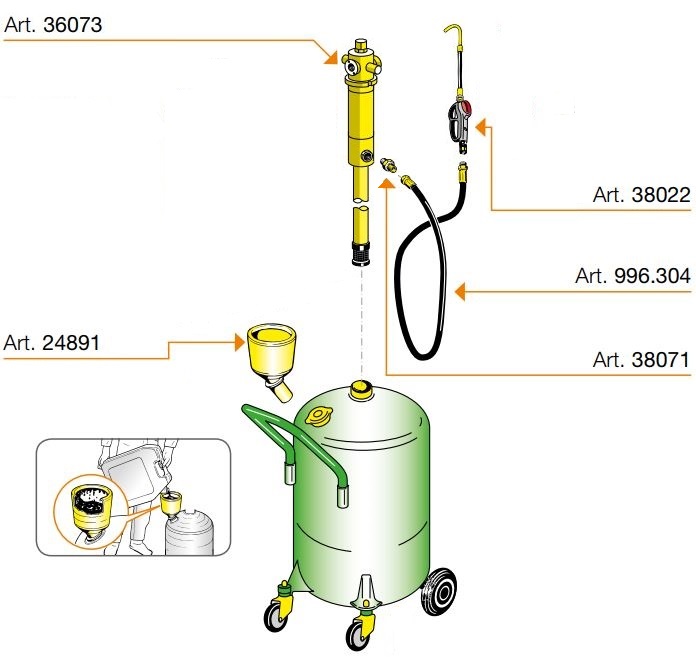 Art. 36073

Art. 38022

Art. 996.304

Art. 24891

Art. 38071